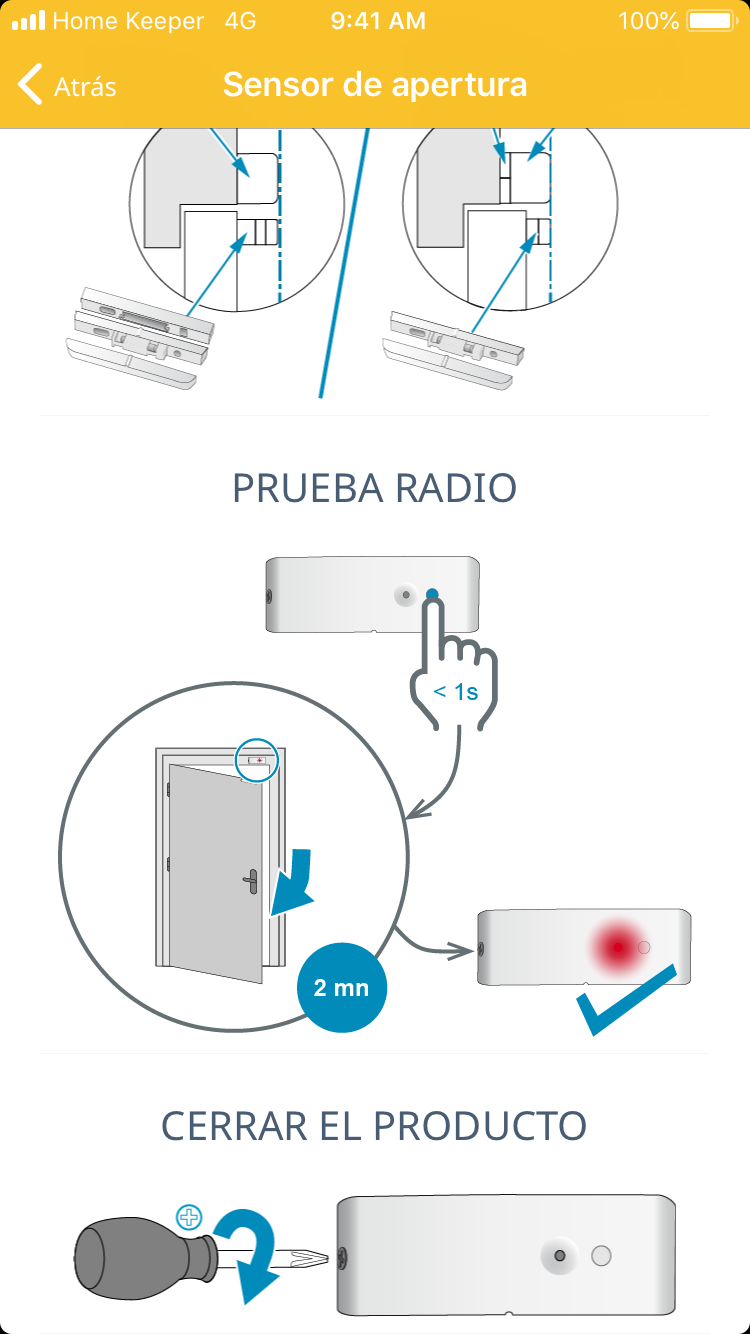 Home Keeper 4G 9:41 AM 100%

Atrás Sensor de apertura

PRUEBA RADIO

< 1s

2 mn

CERRAR EL PRODUCTO